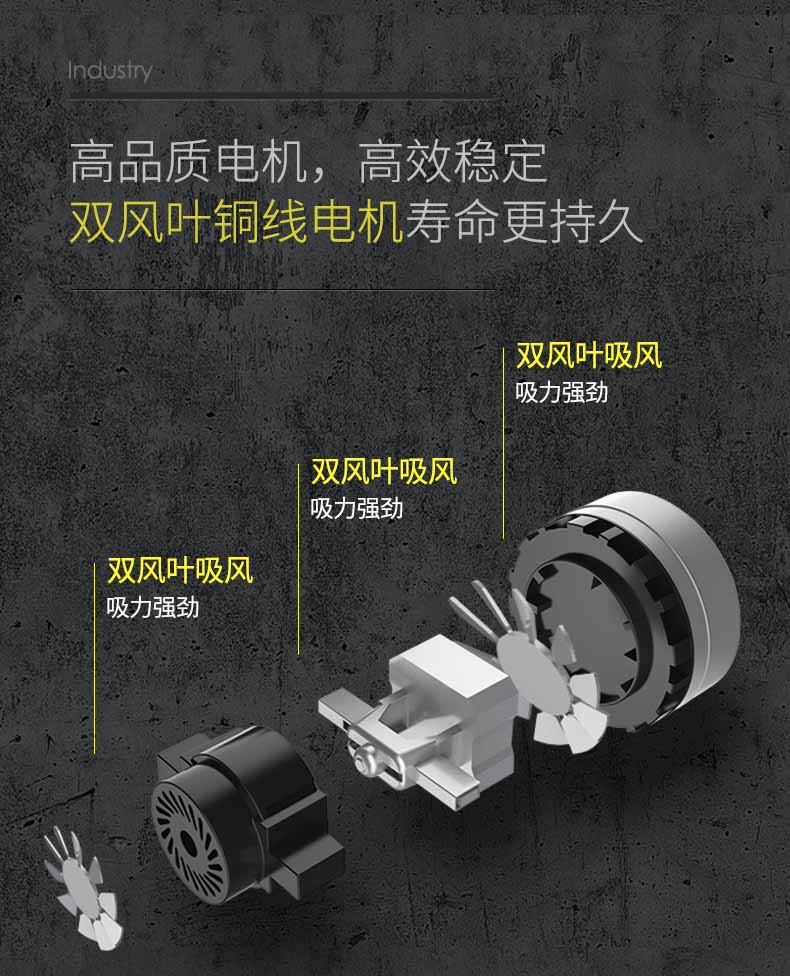 Industry

高品质电机，高效稳定
双风叶铜线电机寿命更持久

双风叶吸风
吸力强劲

双风叶吸风
吸力强劲

双风叶吸风
吸力强劲