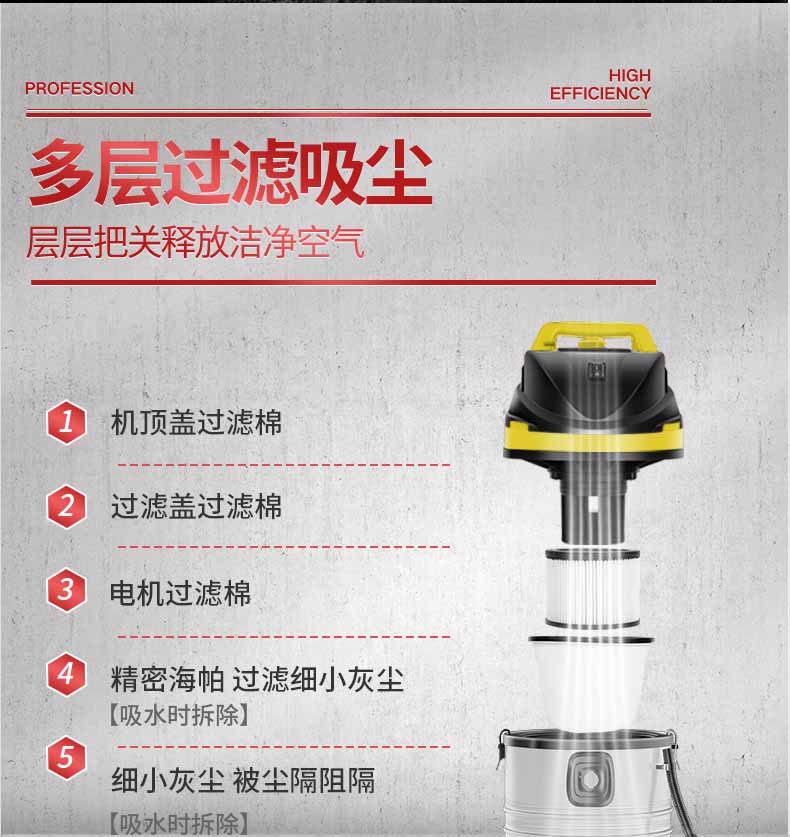 PROFESSION

HIGH
EFFICIENCY

多层过滤吸尘

层层把关释放洁净空气

1 机顶盖过滤棉

2 过滤盖过滤棉

3 电机过滤棉

4 精密海帕 过滤细小灰尘
【吸水时拆除】

5 细小灰尘 被尘隔阻隔
【吸水时拆除】